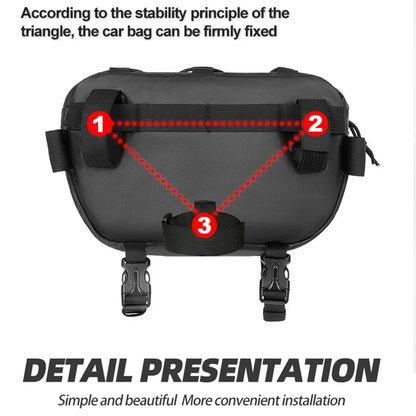 According to the stability principle of the triangle, the car bag can be firmly fixed

1

2

3

DETAIL PRESENTATION

Simple and beautiful More convenient installation