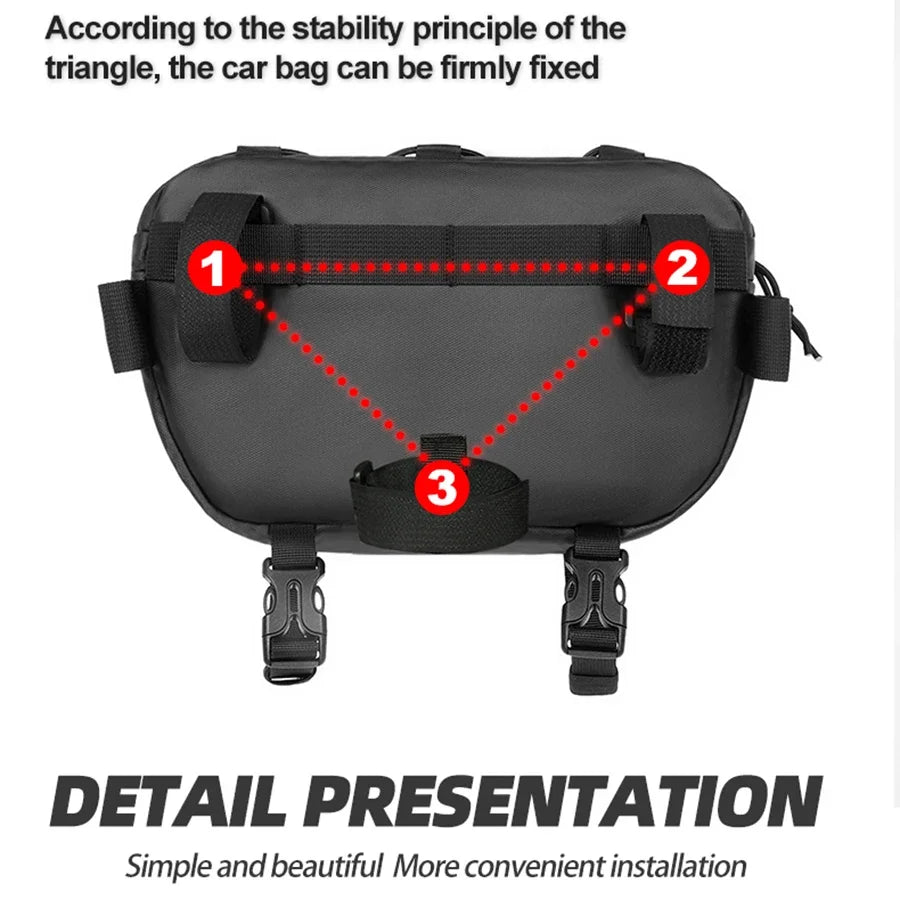 According to the stability principle of the triangle, the car bag can be firmly fixed

1

2

3

DETAIL PRESENTATION

Simple and beautiful More convenient installation